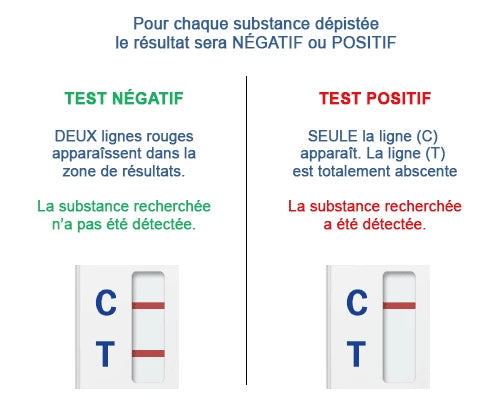 Pour chaque substance dépistée
le résultat sera NÉGATIF ou POSITIF

TEST NÉGATIF

DEUX lignes rouges apparaîssent dans la zone de résultats.

La substance recherchée n'a pas été détectée.

C
T

TEST POSITIF

SEULE la ligne (C) apparaît. La ligne (T) est totalement abscente

La substance recherchée a été détectée.

C
T