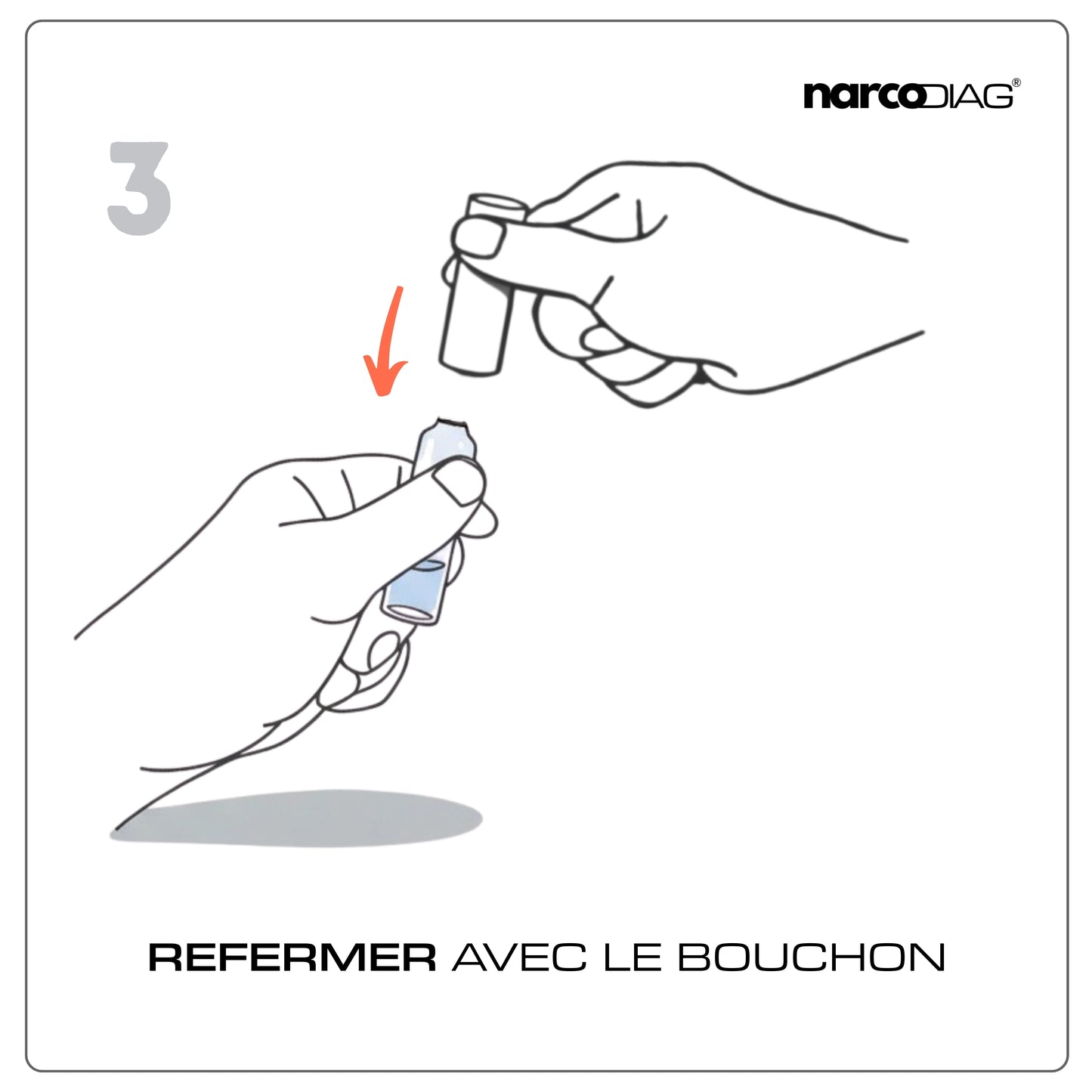 narcoDIAG®

3

REFERMER AVEC LE BOUCHON