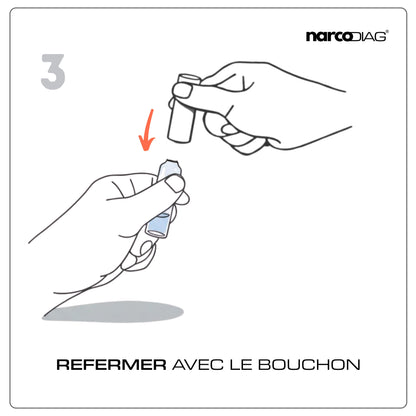 narcoDIAG®

3

REFERMER AVEC LE BOUCHON